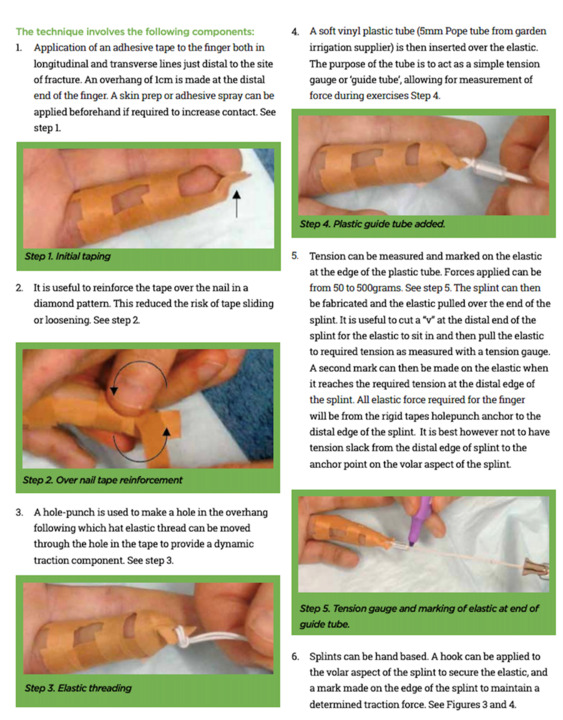 The technique involves the following components:

1. Application of an adhesive tape to the finger both in longitudinal and transverse lines just distal to the site of fracture. An overhang of 1cm is made at the distal end of the finger. A skin prep or adhesive spray can be applied beforehand if required to increase contact. See step 1.

Step 1. Initial taping

2. It is useful to reinforce the tape over the nail in a diamond pattern. This reduced the risk of tape sliding or loosening. See step 2.

Step 2. Over nail tape reinforcement

3. A hole-punch is used to make a hole in the overhang following which hat elastic thread can be moved through the hole in the tape to provide a dynamic traction component. See step 3.

Step 3. Elastic threading

4. A soft vinyl plastic tube (5mm Pope tube from garden irrigation supplier) is then inserted over the elastic. The purpose of the tube is to act as a simple tension gauge or 'guide tube', allowing for measurement of force during exercises Step 4.

Step 4. Plastic guide tube added.

5. Tension can be measured and marked on the elastic at the edge of the plastic tube. Forces applied can be from 50 to 500grams. See step 5. The splint can then be fabricated and the elastic pulled over the end of the splint. It is useful to cut a "v" at the distal end of the splint for the elastic to sit in and then pull the elastic to required tension as measured with a tension gauge. A second mark can then be made on the elastic when it reaches the required tension at the distal edge of the splint. All elastic force required for the finger will be from the rigid tapes holepunch anchor to the distal edge of the splint. It is best however not to have tension slack from the distal edge of splint to the anchor point on the volar aspect of the splint.

Step 5. Tension gauge and marking of elastic at end of guide tube.

6. Splints can be hand based. A hook can be applied to the volar aspect of the splint to secure the elastic, and a mark made on the edge of the splint to maintain a determined traction force. See Figures 3 and 4.