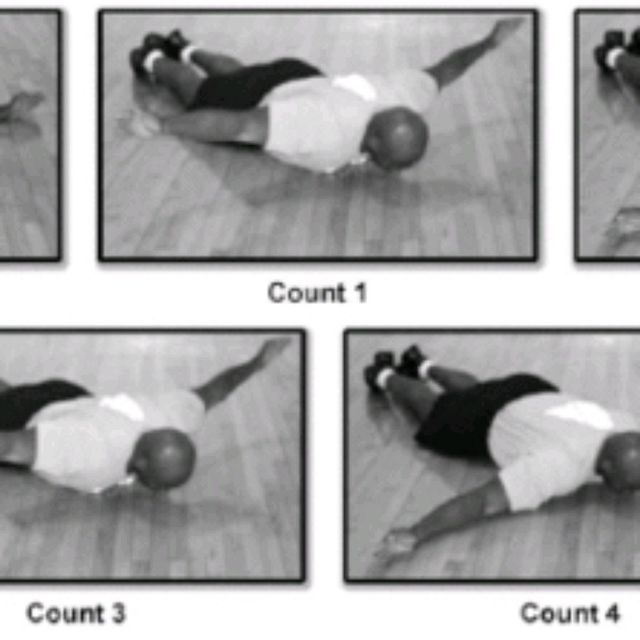 Count 1

Count 3

Count 4