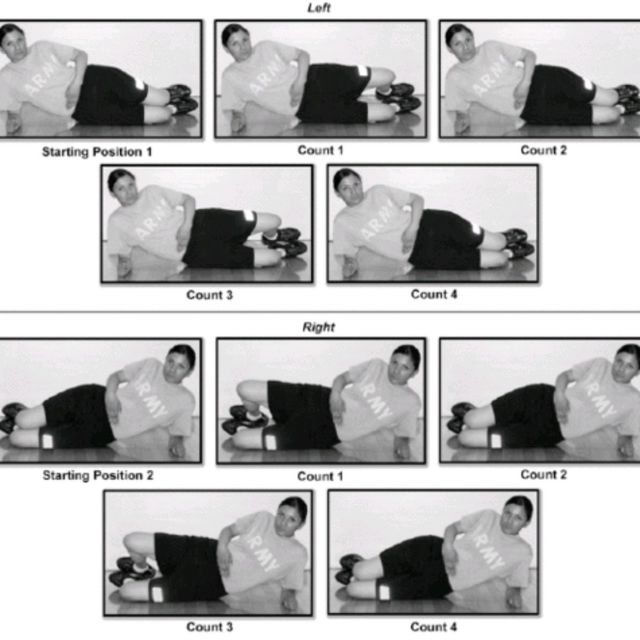 Left

ARMY

Starting Position 1

ARMY

Count 1

ARMY

Count 2

ARMY

Count 3

ARMY

Count 4

Right

RMY

Starting Position 2

RMY

Count 1

RMY

Count 2

RMY

Count 3

RMY

Count 4