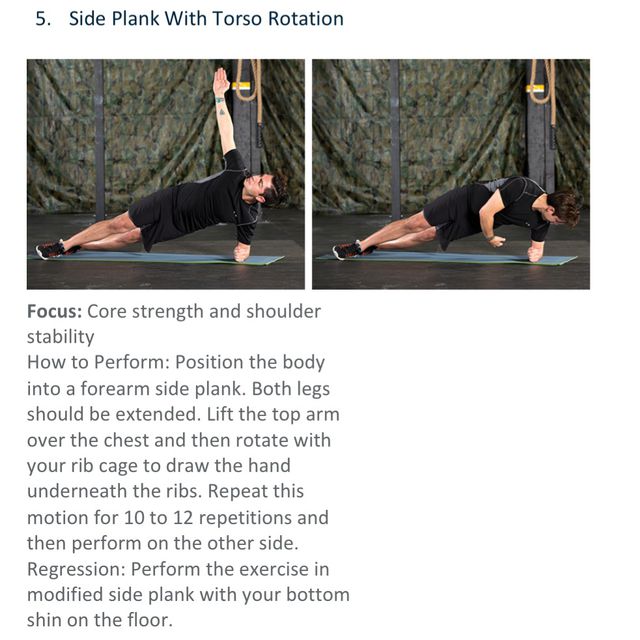 5. Side Plank With Torso Rotation

Focus: Core strength and shoulder stability
How to Perform: Position the body into a forearm side plank. Both legs should be extended. Lift the top arm over the chest and then rotate with your rib cage to draw the hand underneath the ribs. Repeat this motion for 10 to 12 repetitions and then perform on the other side.
Regression: Perform the exercise in modified side plank with your bottom shin on the floor.