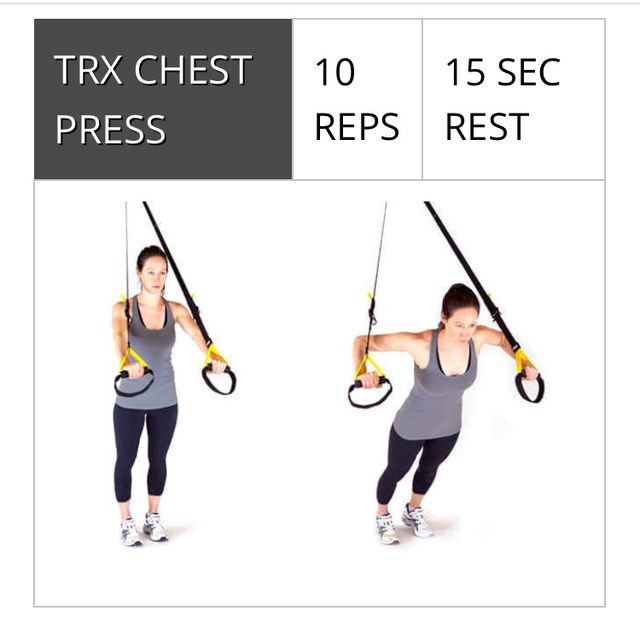 | TRX CHEST PRESS | 10 REPS | 15 SEC REST |
|---|---|---|