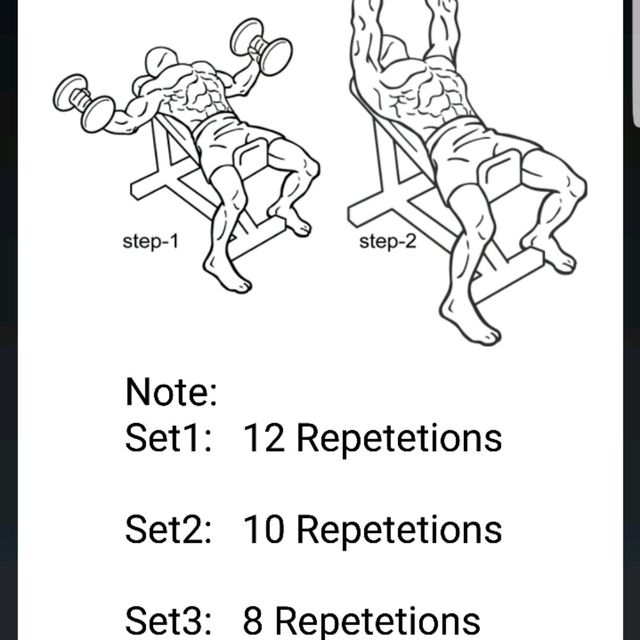 step-1

step-2

Note:
Set1: 12 Repetetions

Set2: 10 Repetetions

Set3: 8 Repetetions