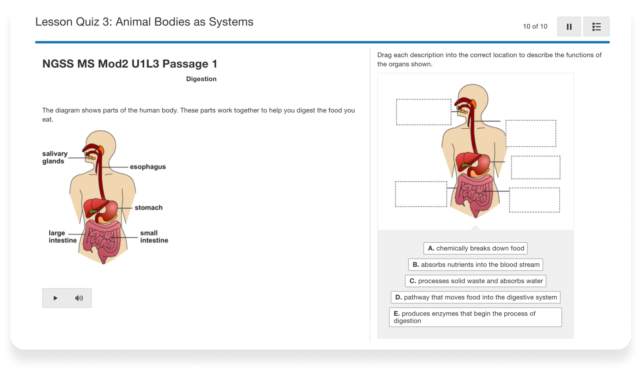 Lesson Quiz 3: Animal Bodies as Systems

10 of 10

NGSS MS Mod2 U1L3 Passage 1

Digestion

The diagram shows parts of the human body. These parts work together to help you digest the food you eat.

salivary glands

esophagus

stomach

large intestine

small intestine

Drag each description into the correct location to describe the functions of the organs shown.

A. chemically breaks down food

B. absorbs nutrients into the blood stream

C. processes solid waste and absorbs water

D. pathway that moves food into the digestive system

E. produces enzymes that begin the process of digestion