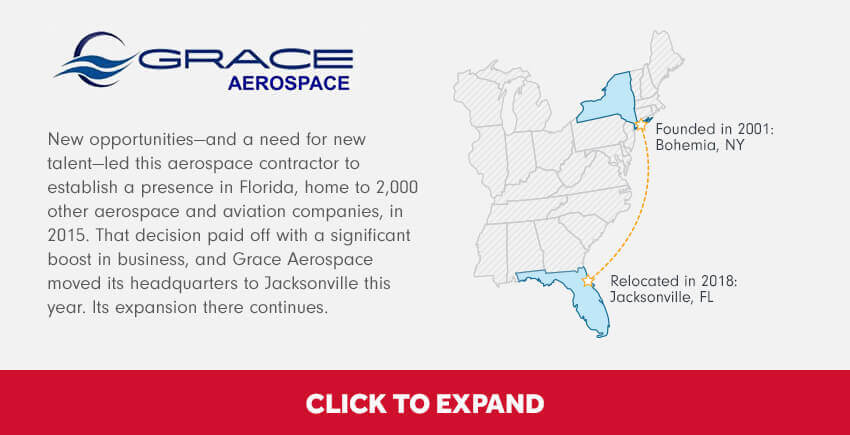 GRACE
AEROSPACE

New opportunities—and a need for new talent—led this aerospace contractor to establish a presence in Florida, home to 2,000 other aerospace and aviation companies, in 2015. That decision paid off with a significant boost in business, and Grace Aerospace moved its headquarters to Jacksonville this year. Its expansion there continues.

Founded in 2001: Bohemia, NY

Relocated in 2018: Jacksonville, FL

CLICK TO EXPAND