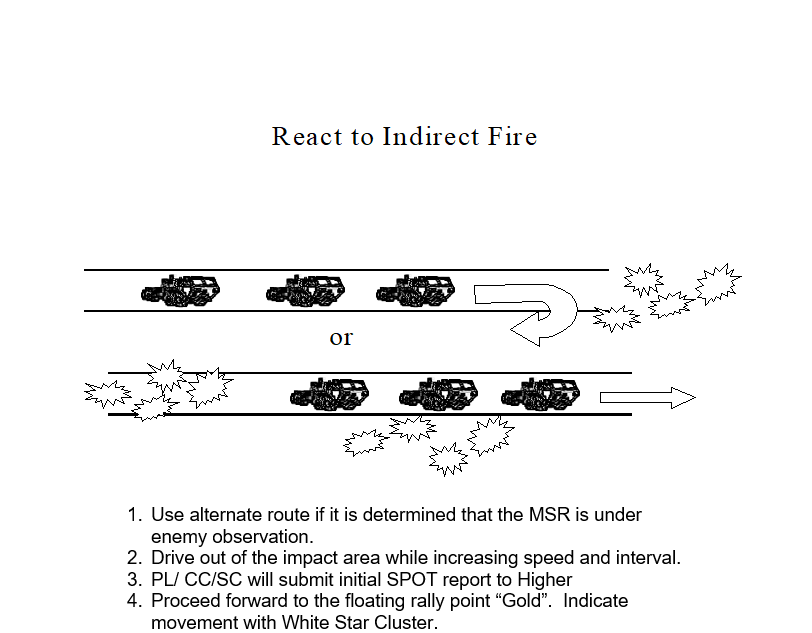 React to Indirect Fire

or

1. Use alternate route if it is determined that the MSR is under enemy observation.
2. Drive out of the impact area while increasing speed and interval.
3. PL/ CC/SC will submit initial SPOT report to Higher
4. Proceed forward to the floating rally point “Gold”. Indicate movement with White Star Cluster.