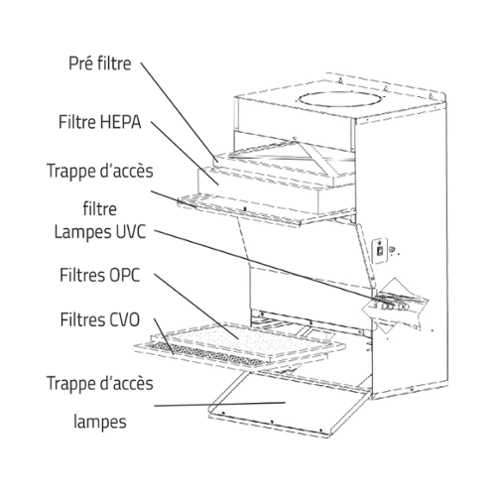 Pré filtre

Filtre HEPA

Trappe d'accès

filtre

Lampes UVC

Filtres OPC

Filtres CVO

Trappe d'accès

lampes