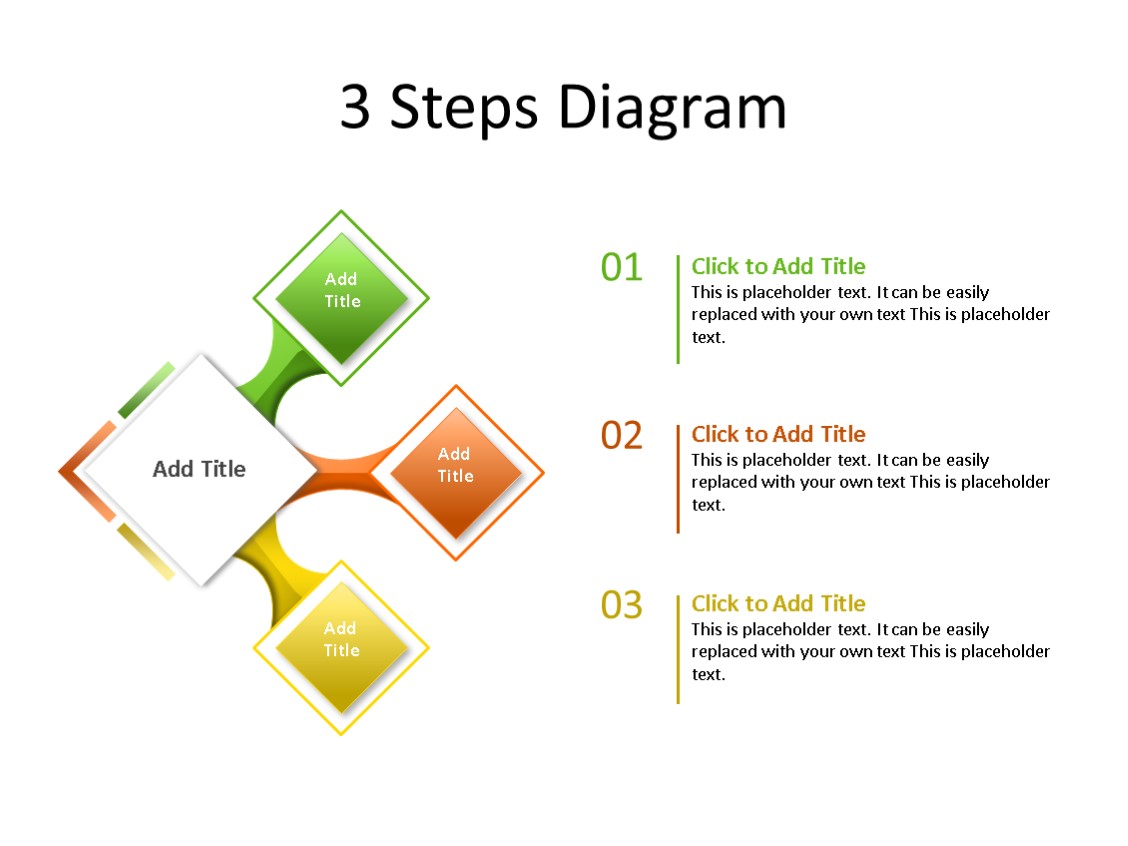 3 Steps Diagram

Add Title

Add Title

Add Title

Add Title

01

Click to Add Title

This is placeholder text. It can be easily replaced with your own text This is placeholder text.

02

Click to Add Title

This is placeholder text. It can be easily replaced with your own text This is placeholder text.

03

Click to Add Title

This is placeholder text. It can be easily replaced with your own text This is placeholder text.