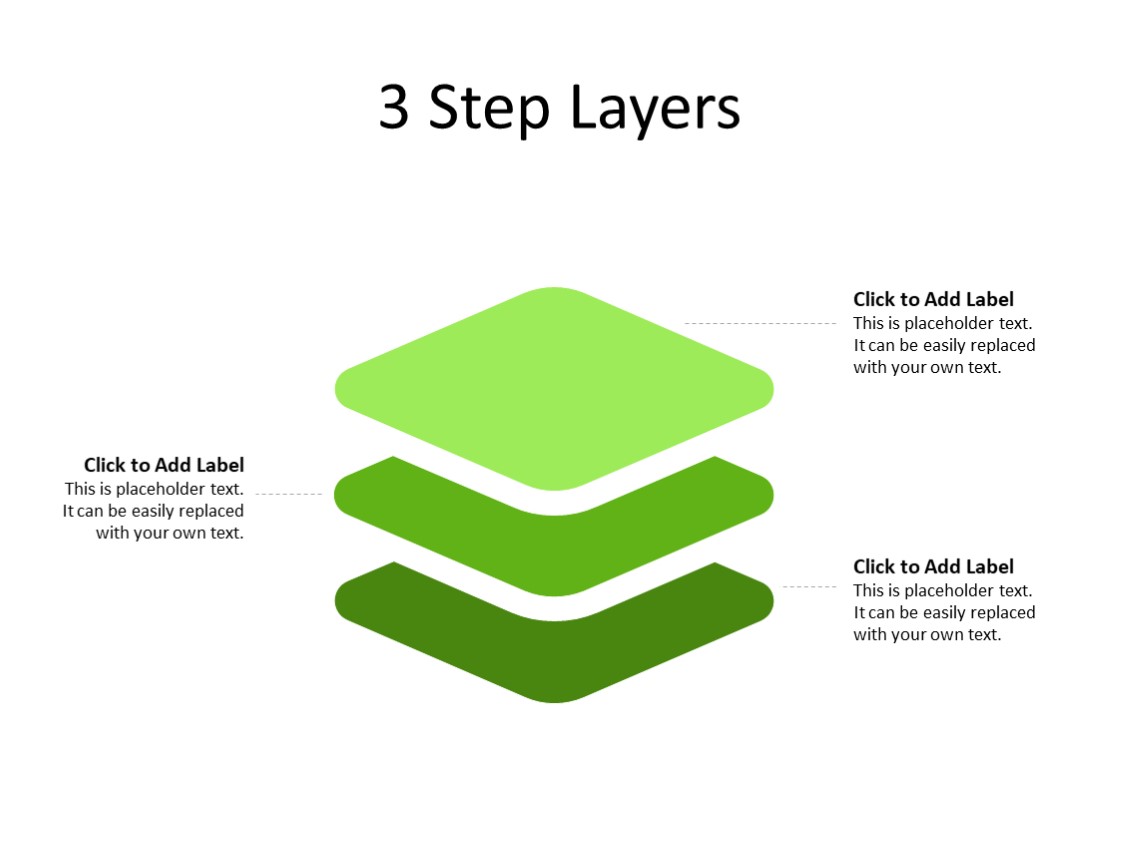 3 Step Layers

Click to Add Label
This is placeholder text. It can be easily replaced with your own text.

Click to Add Label
This is placeholder text. It can be easily replaced with your own text.

Click to Add Label
This is placeholder text. It can be easily replaced with your own text.