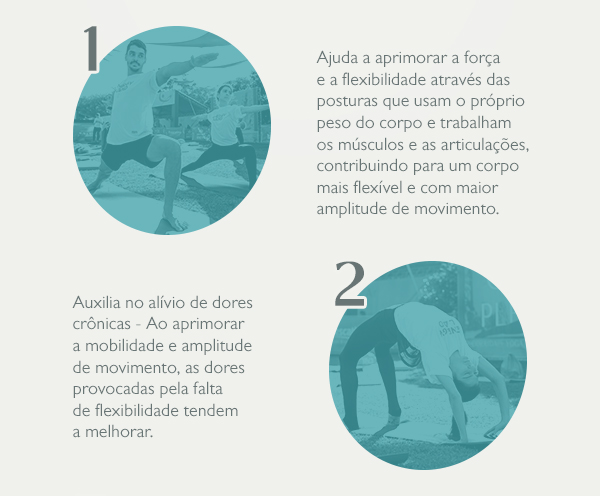 1

Ajuda a aprimorar a força e a flexibilidade através das posturas que usam o próprio peso do corpo e trabalham os músculos e as articulações, contribuindo para um corpo mais flexível e com maior amplitude de movimento.

2

Auxilia no alívio de dores crônicas - Ao aprimorar a mobilidade e amplitude de movimento, as dores provocadas pela falta de flexibilidade tendem a melhorar.