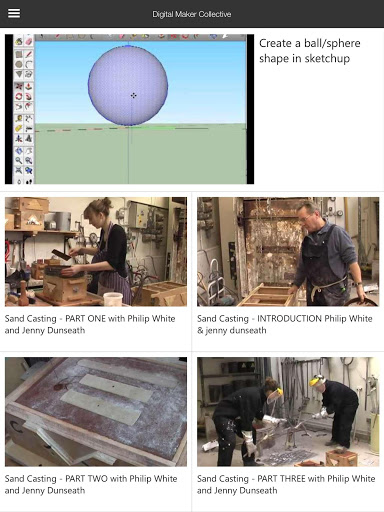 Digital Maker Collective

Create a ball/sphere shape in sketchup

Sand Casting - PART ONE with Philip White and Jenny Dunseath

Sand Casting - INTRODUCTION Philip White & jenny dunseath

Sand Casting - PART TWO with Philip White and Jenny Dunseath

Sand Casting - PART THREE with Philip White and Jenny Dunseath