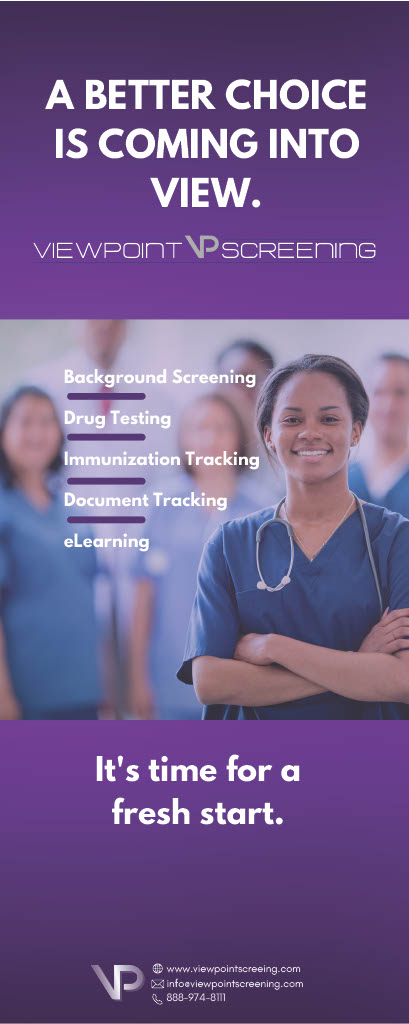 A BETTER CHOICE IS COMING INTO VIEW.

VIEWPOINT VP SCREENING

Background Screening

Drug Testing

Immunization Tracking

Document Tracking

eLearning

It's time for a fresh start.

VP

www.viewpointscreeing.com

info@viewpointscreening.com

888-974-8111