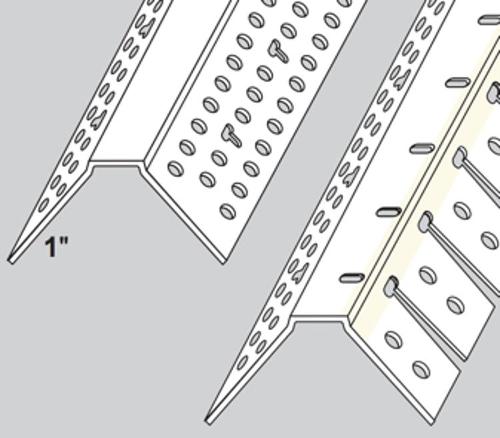 1"