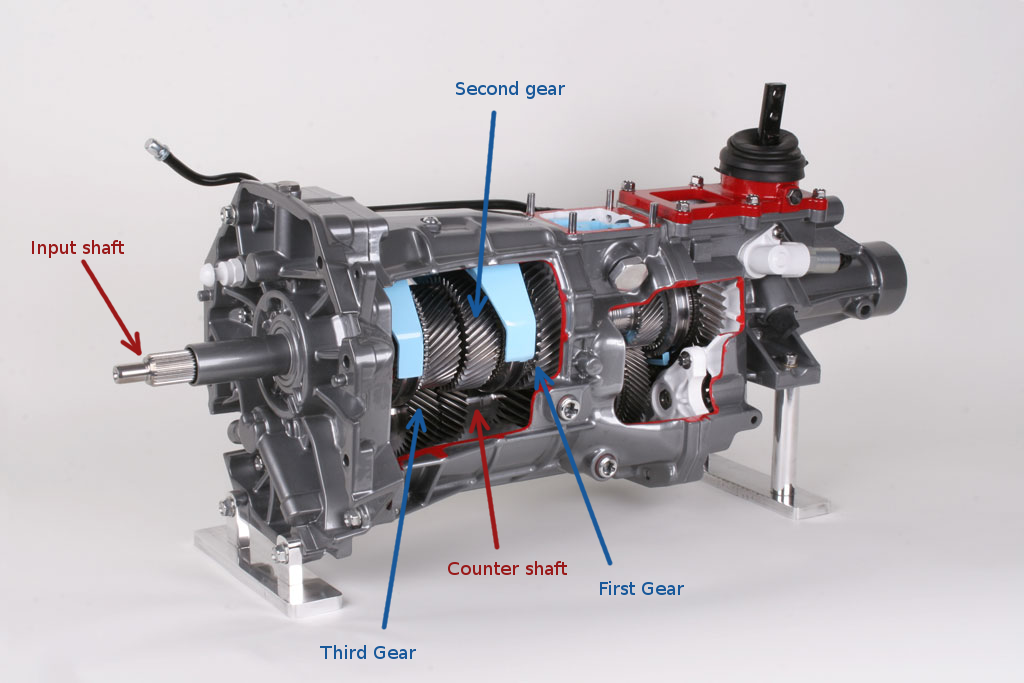 Second gear

Input shaft

Counter shaft

First Gear

Third Gear