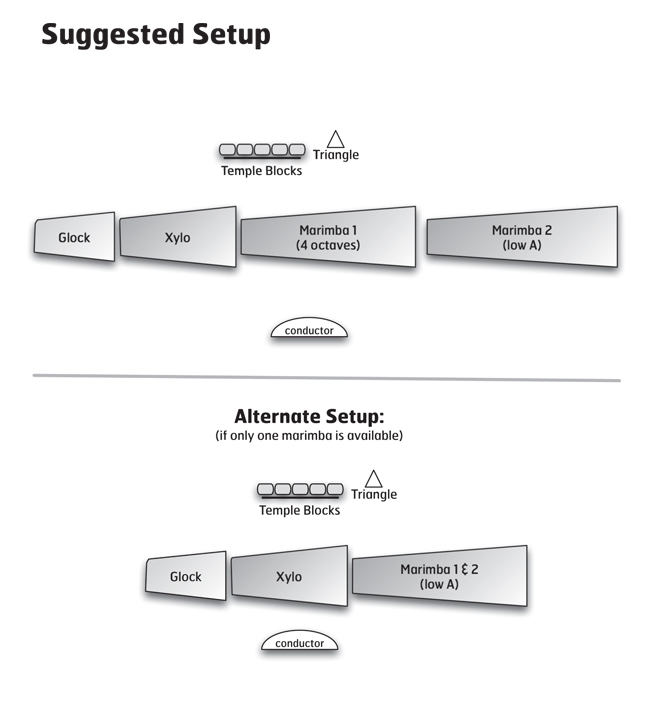 Suggested Setup

Triangle
Temple Blocks

Glock
Xylo
Marimba 1
(4 octaves)
Marimba 2
(low A)

conductor

Alternate Setup:
(if only one marimba is available)

Triangle
Temple Blocks

Glock
Xylo
Marimba 1 & 2
(low A)

conductor