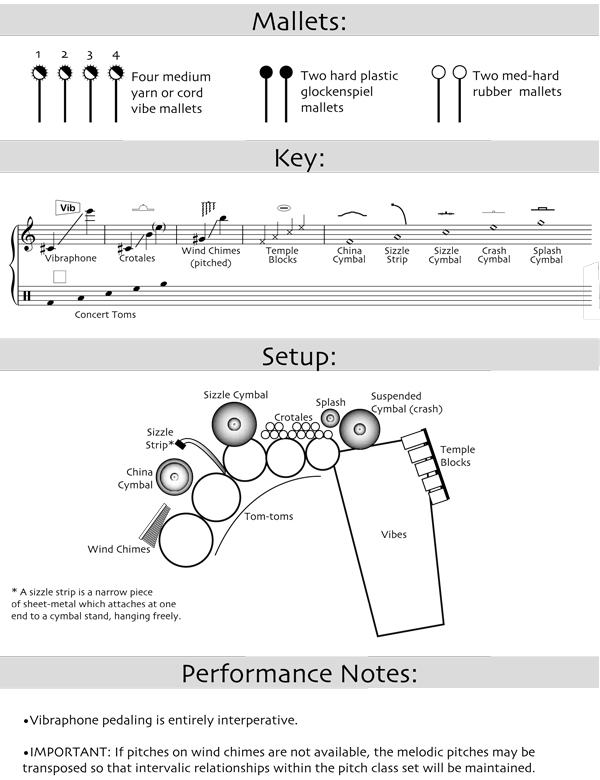 Mallets:

1 2 3 4
Four medium yarn or cord vibe mallets

Two hard plastic glockenspiel mallets

Two med-hard rubber mallets

Key:

Vib
Vibraphone
Crotales
Wind Chimes (pitched)
Temple Blocks
China Cymbal
Sizzle Strip
Sizzle Cymbal
Crash Cymbal
Splash Cymbal

Concert Toms

Setup:

Sizzle Cymbal
Splash
Suspended Cymbal (crash)
Crotales
Sizzle Strip*
Temple Blocks
China Cymbal
Tom-toms
Vibes
Wind Chimes

* A sizzle strip is a narrow piece of sheet-metal which attaches at one end to a cymbal stand, hanging freely.

Performance Notes:

•Vibraphone pedaling is entirely interperative.

•IMPORTANT: If pitches on wind chimes are not available, the melodic pitches may be transposed so that intervalic relationships within the pitch class set will be maintained.