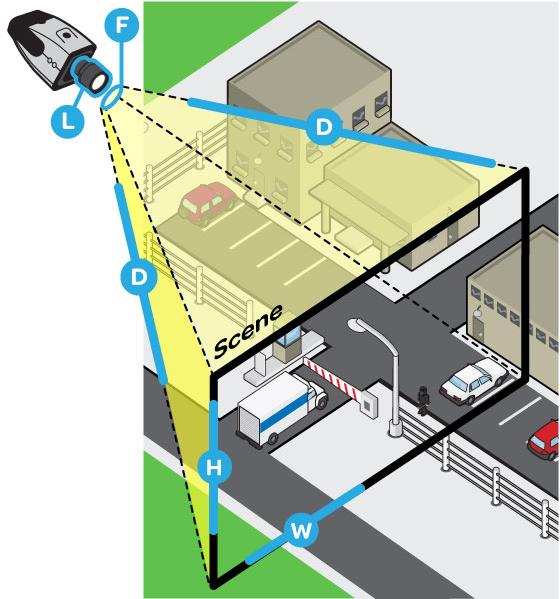 F
L
D
D
Scene
H
W