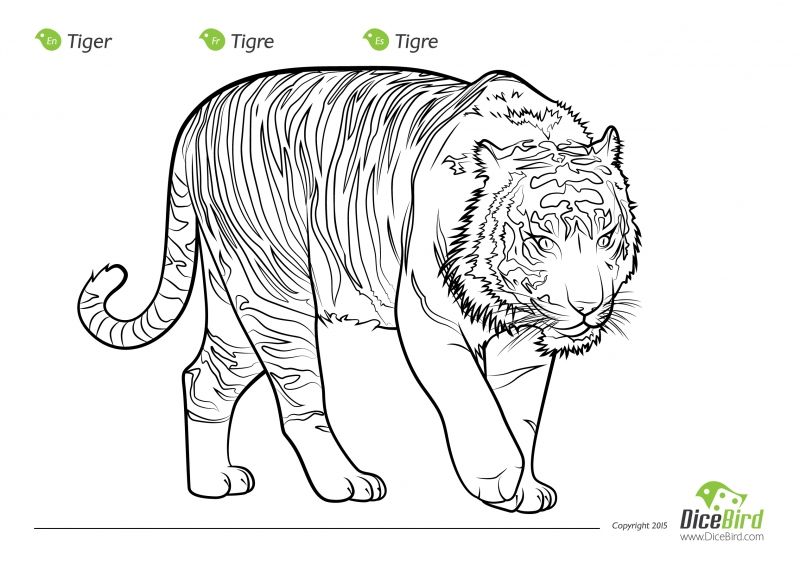 En Tiger Fr Tigre Es Tigre

Copyright 2015 DiceBird www.DiceBird.com