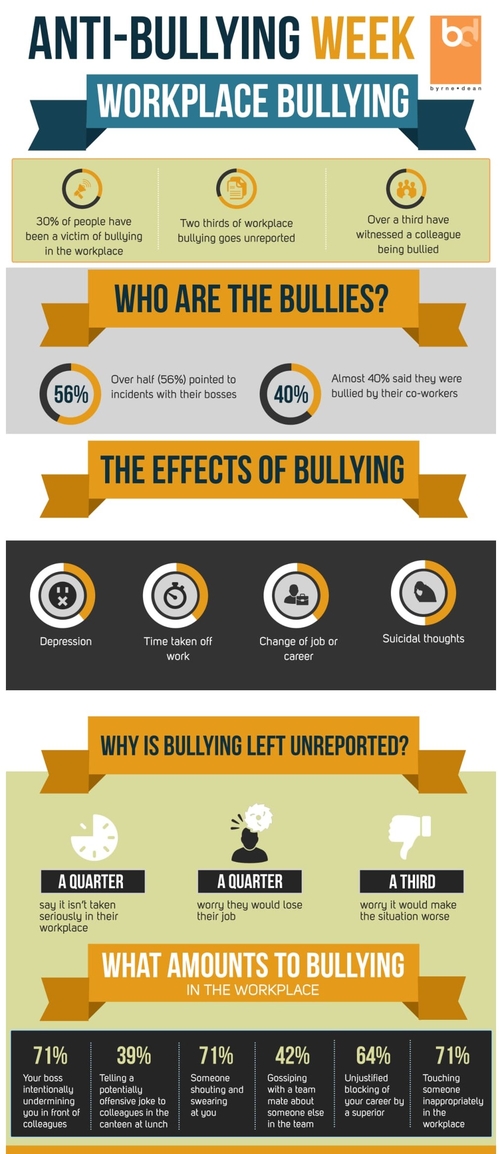 ANTI-BULLYING WEEK

bd
byrne•dean

WORKPLACE BULLYING

30% of people have been a victim of bullying in the workplace

Two thirds of workplace bullying goes unreported

Over a third have witnessed a colleague being bullied

WHO ARE THE BULLIES?

56%
Over half (56%) pointed to incidents with their bosses

40%
Almost 40% said they were bullied by their co-workers

THE EFFECTS OF BULLYING

Depression

Time taken off work

Change of job or career

Suicidal thoughts

WHY IS BULLYING LEFT UNREPORTED?

A QUARTER
say it isn't taken seriously in their workplace

A QUARTER
worry they would lose their job

A THIRD
worry it would make the situation worse

WHAT AMOUNTS TO BULLYING
IN THE WORKPLACE

71%
Your boss intentionally undermining you in front of colleagues

39%
Telling a potentially offensive joke to colleagues in the canteen at lunch

71%
Someone shouting and swearing at you

42%
Gossiping with a team mate about someone else in the team

64%
Unjustified blocking of your career by a superior

71%
Touching someone inappropriately in the workplace