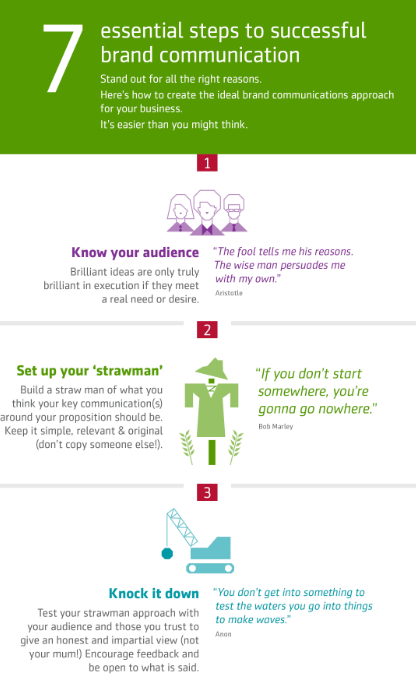 7 essential steps to successful brand communication

Stand out for all the right reasons.
Here's how to create the ideal brand communications approach for your business.
It's easier than you might think.

1

Know your audience
Brilliant ideas are only truly brilliant in execution if they meet a real need or desire.

"The fool tells me his reasons. The wise man persuades me with my own."
Aristotle

2

Set up your 'strawman'
Build a straw man of what you think your key communication(s) around your proposition should be. Keep it simple, relevant & original (don't copy someone else!).

"If you don't start somewhere, you're gonna go nowhere."
Bob Marley

3

Knock it down
Test your strawman approach with your audience and those you trust to give an honest and impartial view (not your mum!) Encourage feedback and be open to what is said.

"You don't get into something to test the waters you go into things to make waves."
Anon