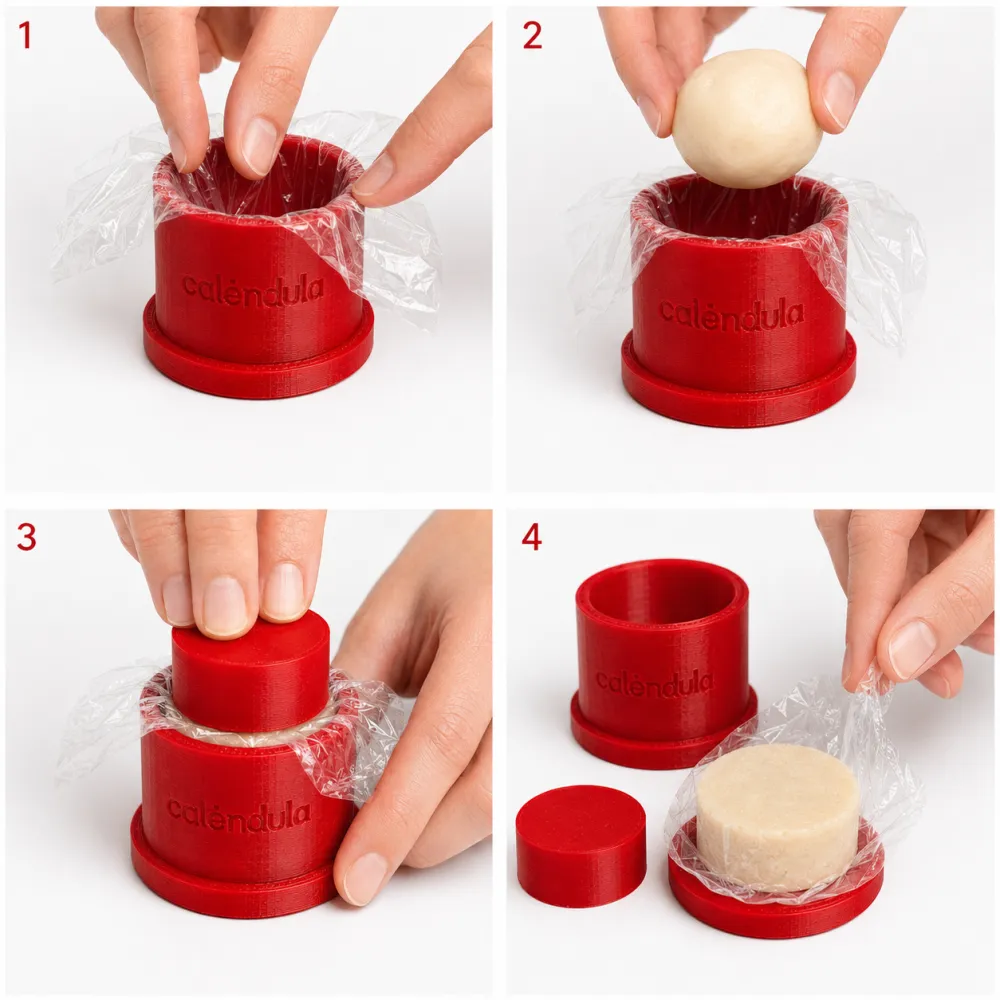 1

caléndula

2

caléndula

3

caléndula

4

caléndula