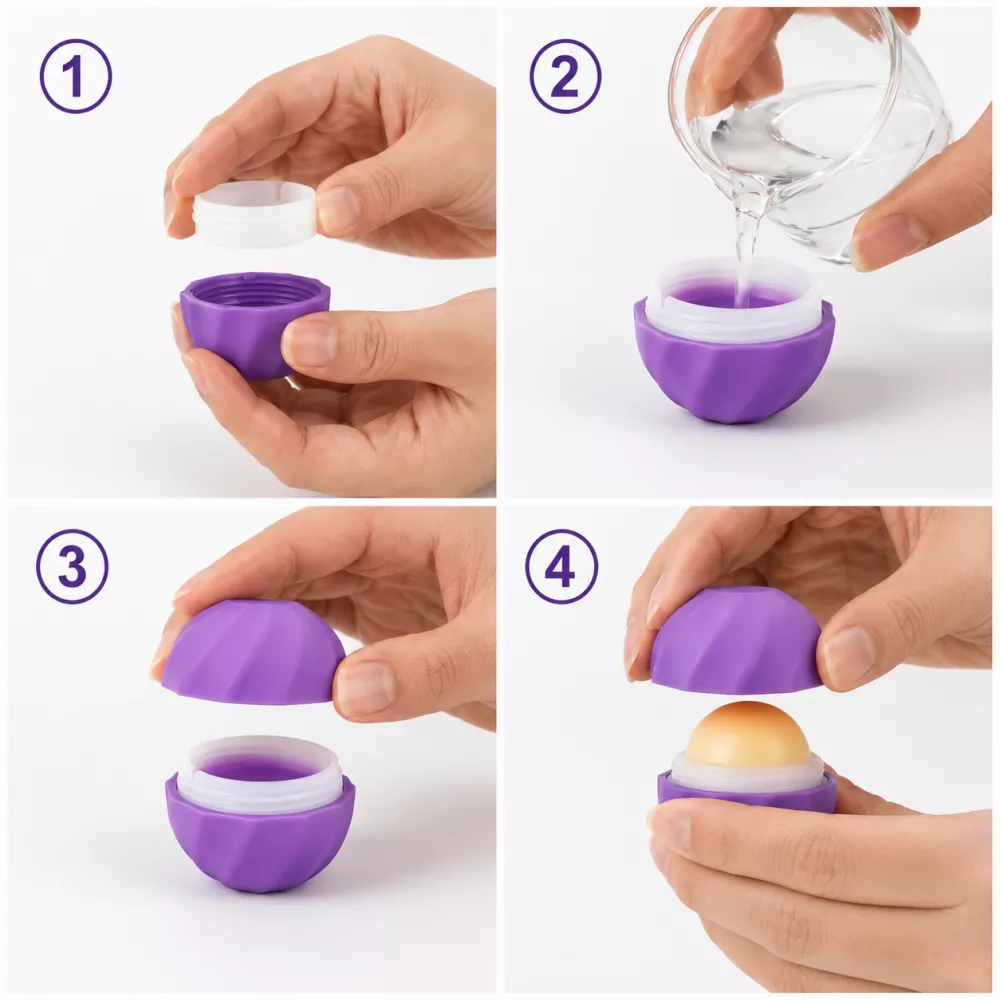 ①
②
③
④