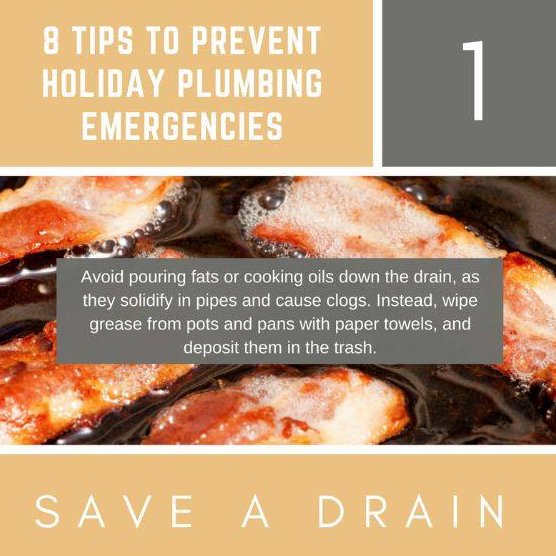 8 TIPS TO PREVENT HOLIDAY PLUMBING EMERGENCIES

1

Avoid pouring fats or cooking oils down the drain, as they solidify in pipes and cause clogs. Instead, wipe grease from pots and pans with paper towels, and deposit them in the trash.

SAVE A DRAIN