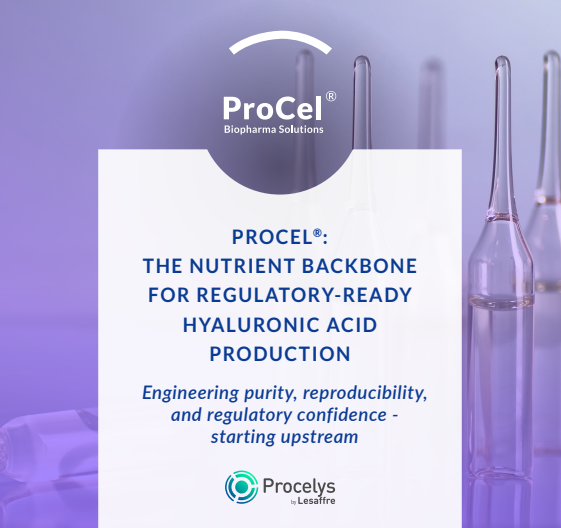 ProCel®
Biopharma Solutions

PROCEL®:
THE NUTRIENT BACKBONE FOR REGULATORY-READY HYALURONIC ACID PRODUCTION

Engineering purity, reproducibility, and regulatory confidence - starting upstream

Procelys
by Lesaffre