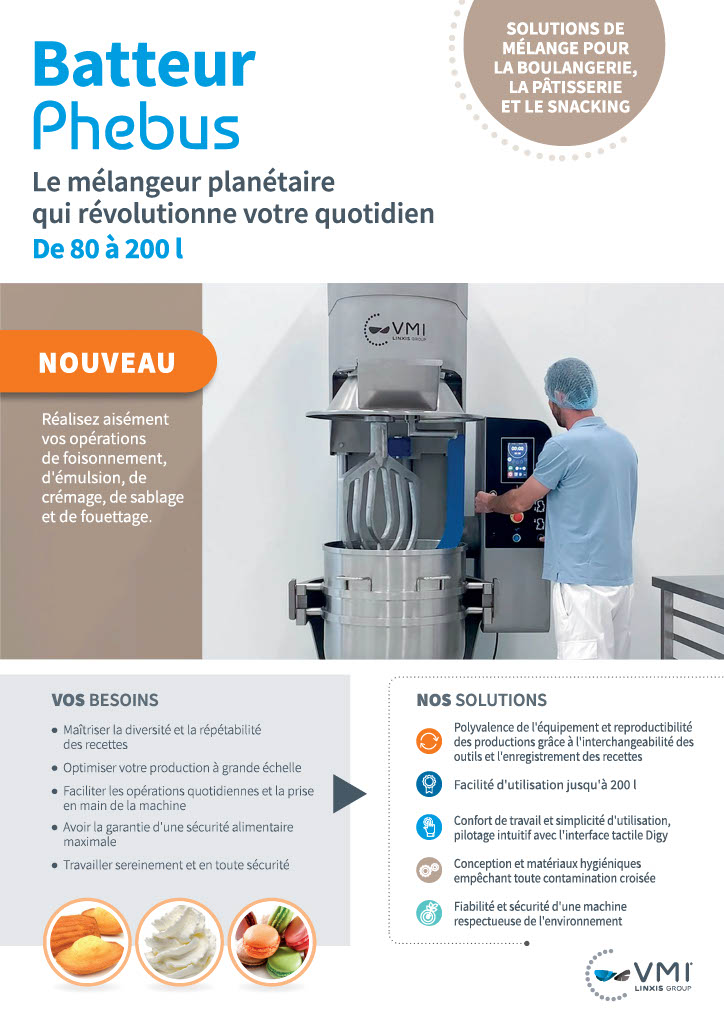 Batteur
Phebus

SOLUTIONS DE MÉLANGE POUR LA BOULANGERIE, LA PÂTISSERIE ET LE SNACKING

Le mélangeur planétaire qui révolutionne votre quotidien
De 80 à 200 l

NOUVEAU

Réalisez aisément vos opérations de foisonnement, d'émulsion, de crémage, de sablage et de fouettage.

VMI LINXIS GROUP

VOS BESOINS

• Maîtriser la diversité et la répétabilité des recettes
• Optimiser votre production à grande échelle
• Faciliter les opérations quotidiennes et la prise en main de la machine
• Avoir la garantie d'une sécurité alimentaire maximale
• Travailler sereinement et en toute sécurité

NOS SOLUTIONS

Polyvalence de l'équipement et reproductibilité des productions grâce à l'interchangeabilité des outils et l'enregistrement des recettes

Facilité d'utilisation jusqu'à 200 l

Confort de travail et simplicité d'utilisation, pilotage intuitif avec l'interface tactile Digy

Conception et matériaux hygiéniques empêchant toute contamination croisée

Fiabilité et sécurité d'une machine respectueuse de l'environnement

VMI LINXIS GROUP