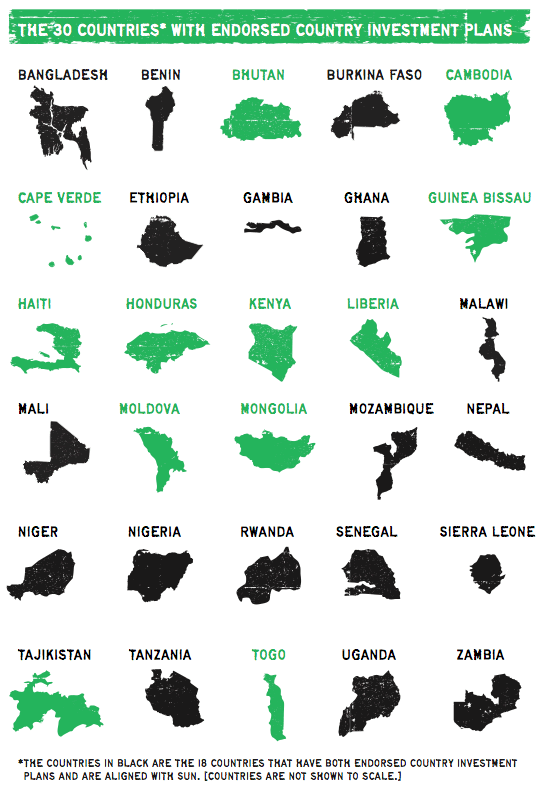 THE 30 COUNTRIES* WITH ENDORSED COUNTRY INVESTMENT PLANS

BANGLADESH
BENIN
BHUTAN
BURKINA FASO
CAMBODIA

CAPE VERDE
ETHIOPIA
GAMBIA
GHANA
GUINEA BISSAU

HAITI
HONDURAS
KENYA
LIBERIA
MALAWI

MALI
MOLDOVA
MONGOLIA
MOZAMBIQUE
NEPAL

NIGER
NIGERIA
RWANDA
SENEGAL
SIERRA LEONE

TAJIKISTAN
TANZANIA
TOGO
UGANDA
ZAMBIA

*THE COUNTRIES IN BLACK ARE THE 18 COUNTRIES THAT HAVE BOTH ENDORSED COUNTRY INVESTMENT PLANS AND ARE ALIGNED WITH SUN. [COUNTRIES ARE NOT SHOWN TO SCALE.]