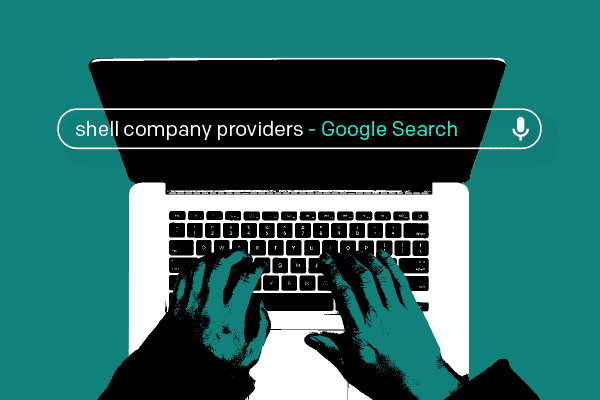 shell company providers - Google Search