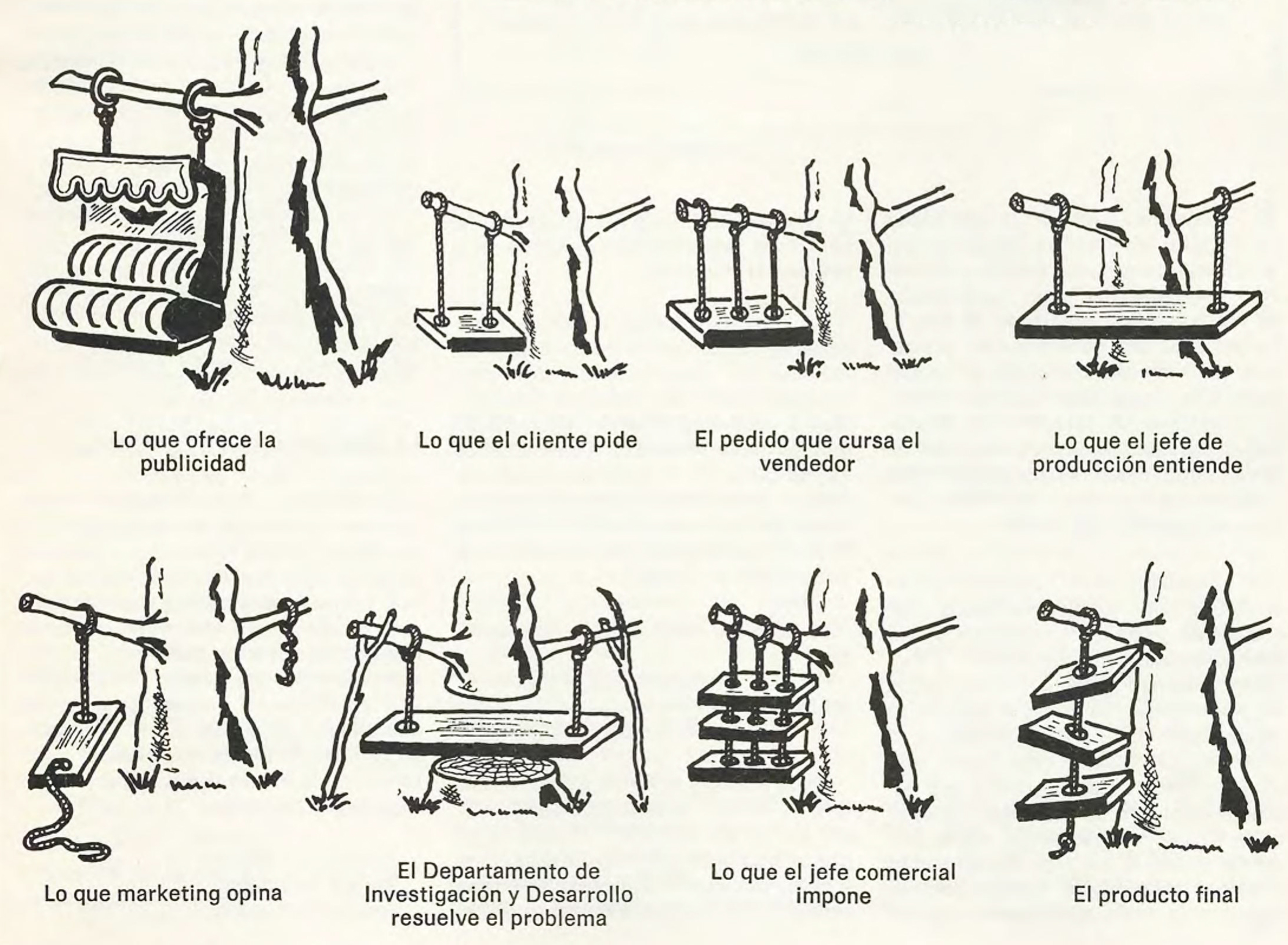 Lo que ofrece la publicidad

Lo que el cliente pide

El pedido que cursa el vendedor

Lo que el jefe de producción entiende

Lo que marketing opina

El Departamento de Investigación y Desarrollo resuelve el problema

Lo que el jefe comercial impone

El producto final