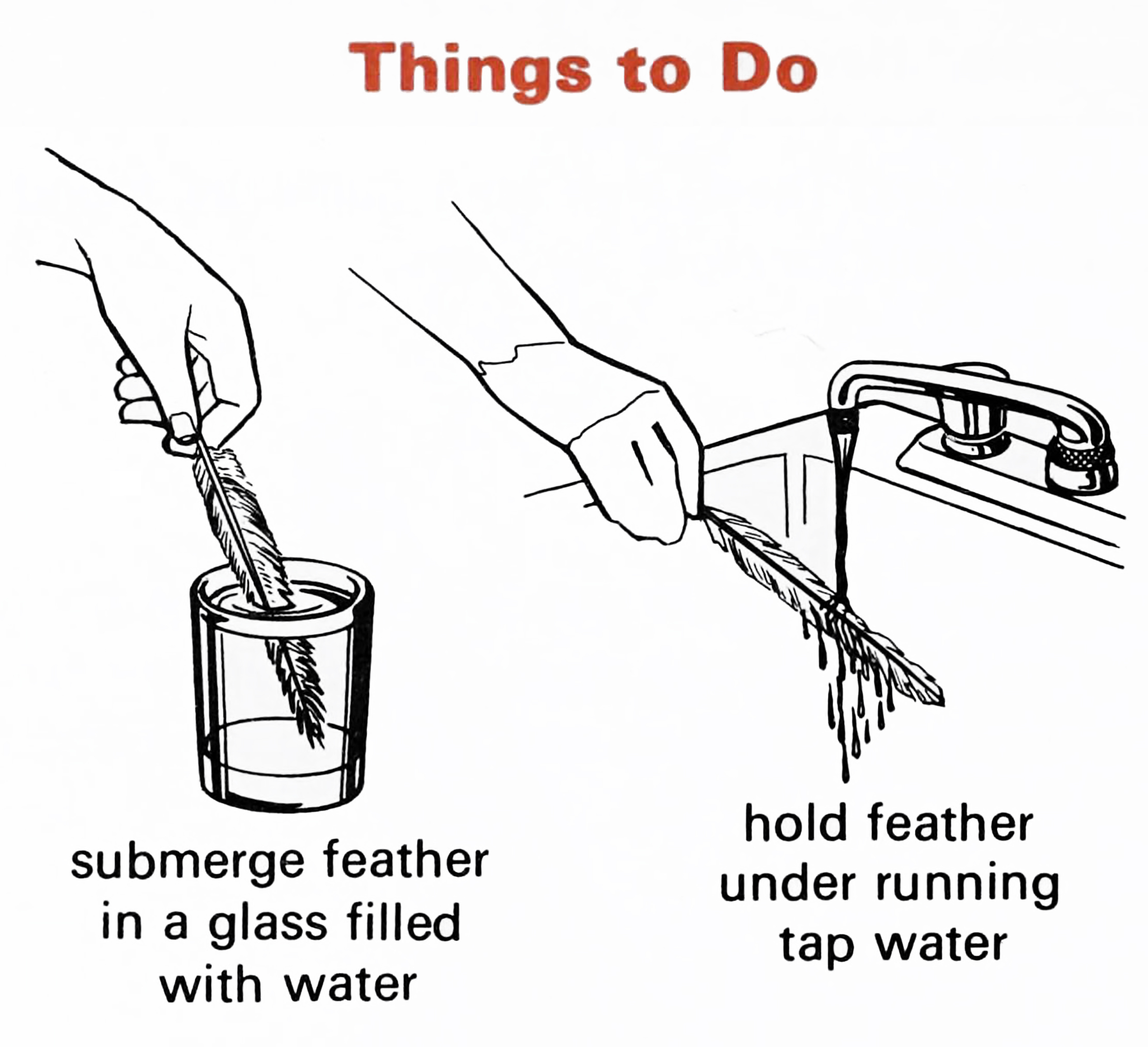 Things to Do

submerge feather in a glass filled with water

hold feather under running tap water