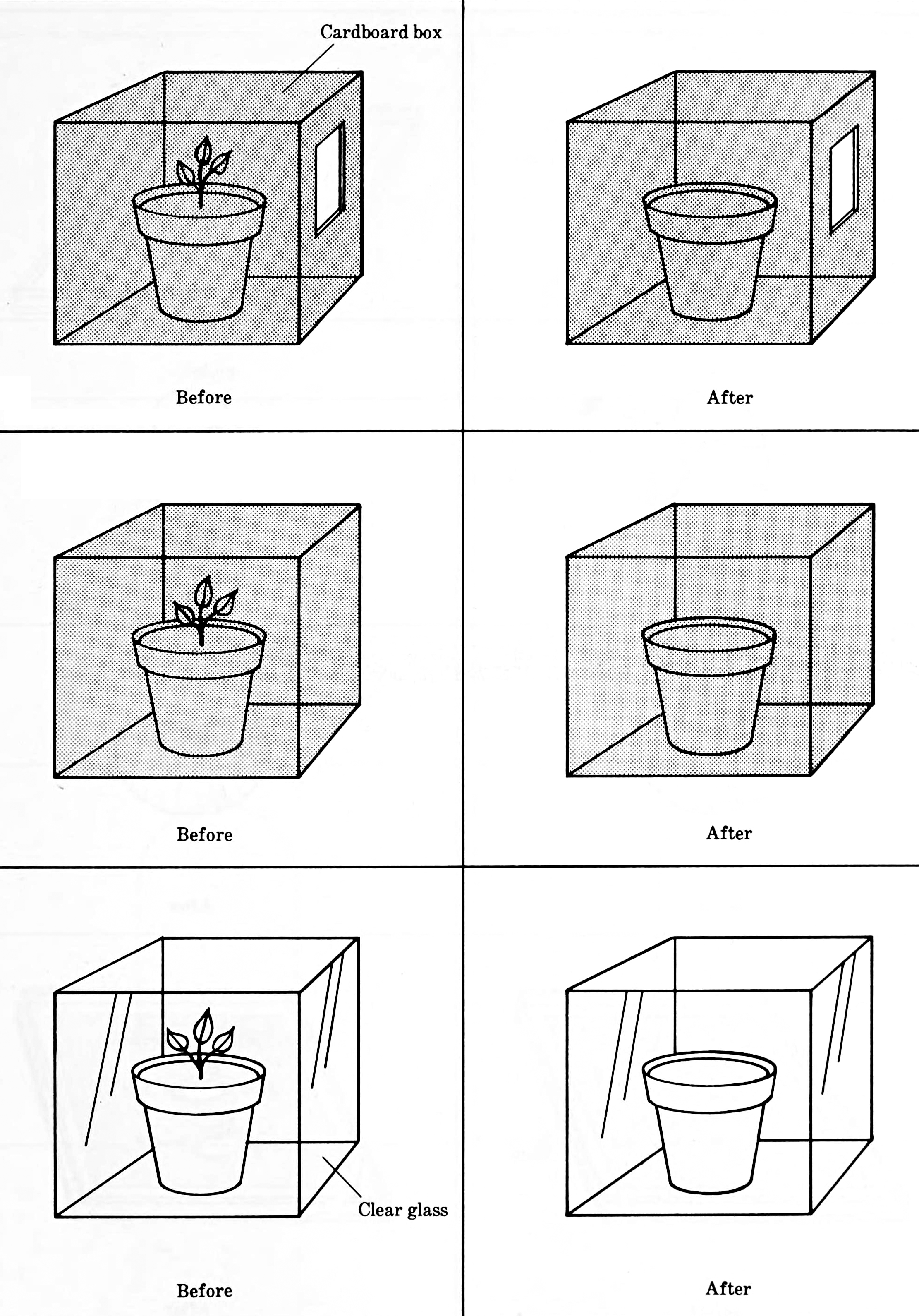 Cardboard box

Before

After

Before

After

Clear glass

Before

After