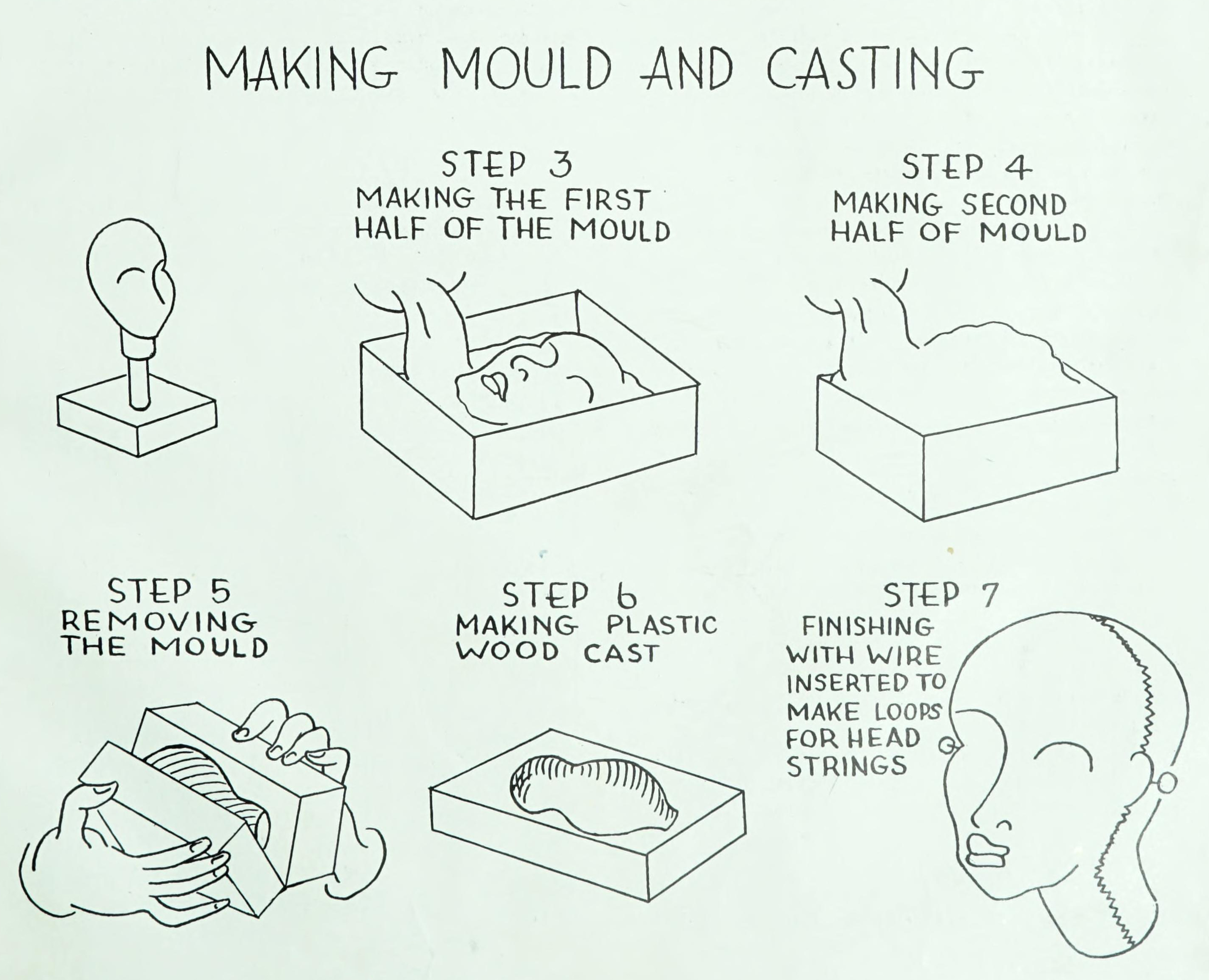 MAKING MOULD AND CASTING

STEP 3
MAKING THE FIRST HALF OF THE MOULD

STEP 4
MAKING SECOND HALF OF MOULD

STEP 5
REMOVING THE MOULD

STEP 6
MAKING PLASTIC WOOD CAST

STEP 7
FINISHING WITH WIRE INSERTED TO MAKE LOOPS FOR HEAD STRINGS