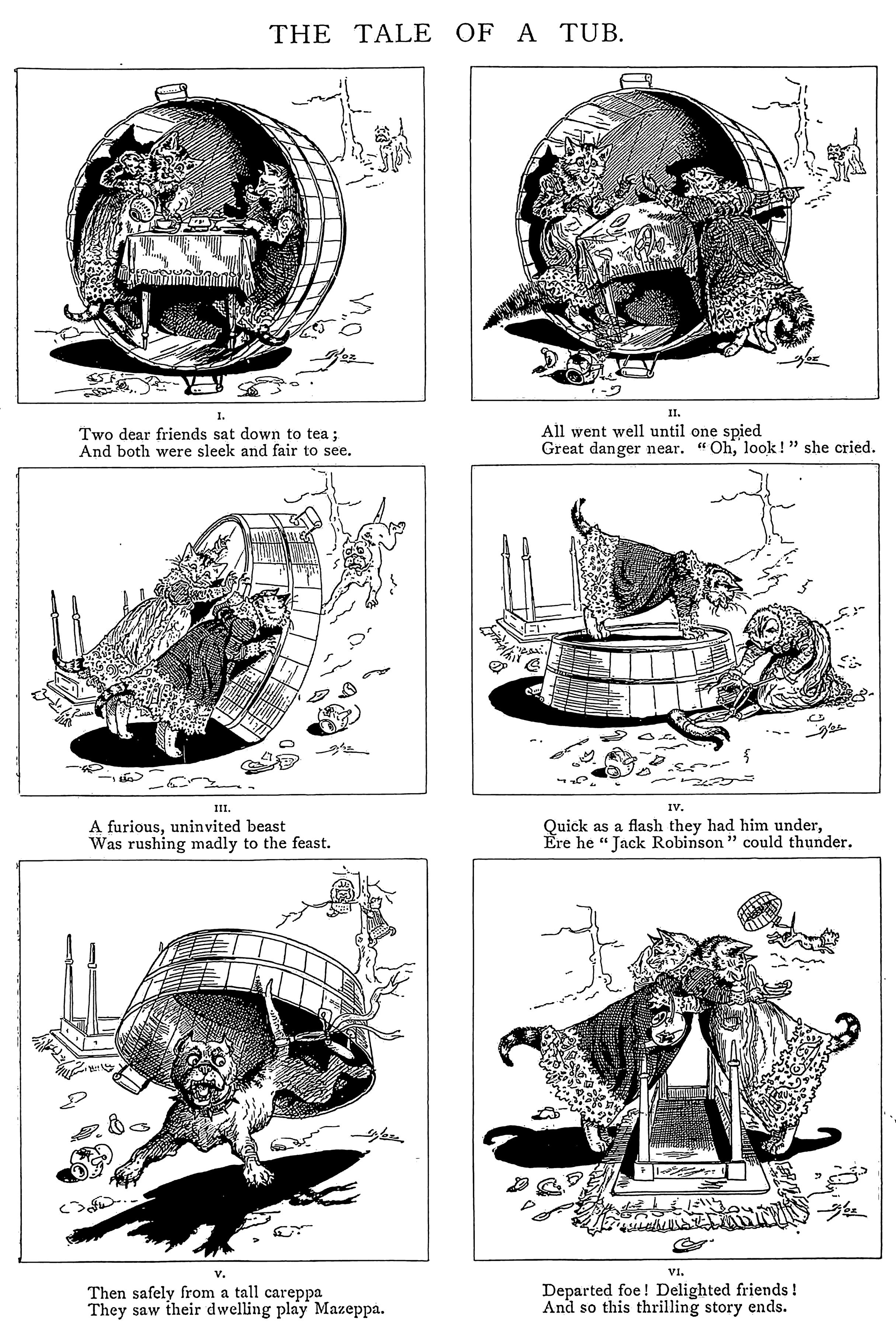 THE TALE OF A TUB.

I.
Two dear friends sat down to tea;
And both were sleek and fair to see.

II.
All went well until one spied
Great danger near. "Oh, look!" she cried.

III.
A furious, uninvited beast
Was rushing madly to the feast.

IV.
Quick as a flash they had him under,
Ere he "Jack Robinson" could thunder.

V.
Then safely from a tall careppa
They saw their dwelling play Mazeppa.

VI.
Departed foe! Delighted friends!
And so this thrilling story ends.