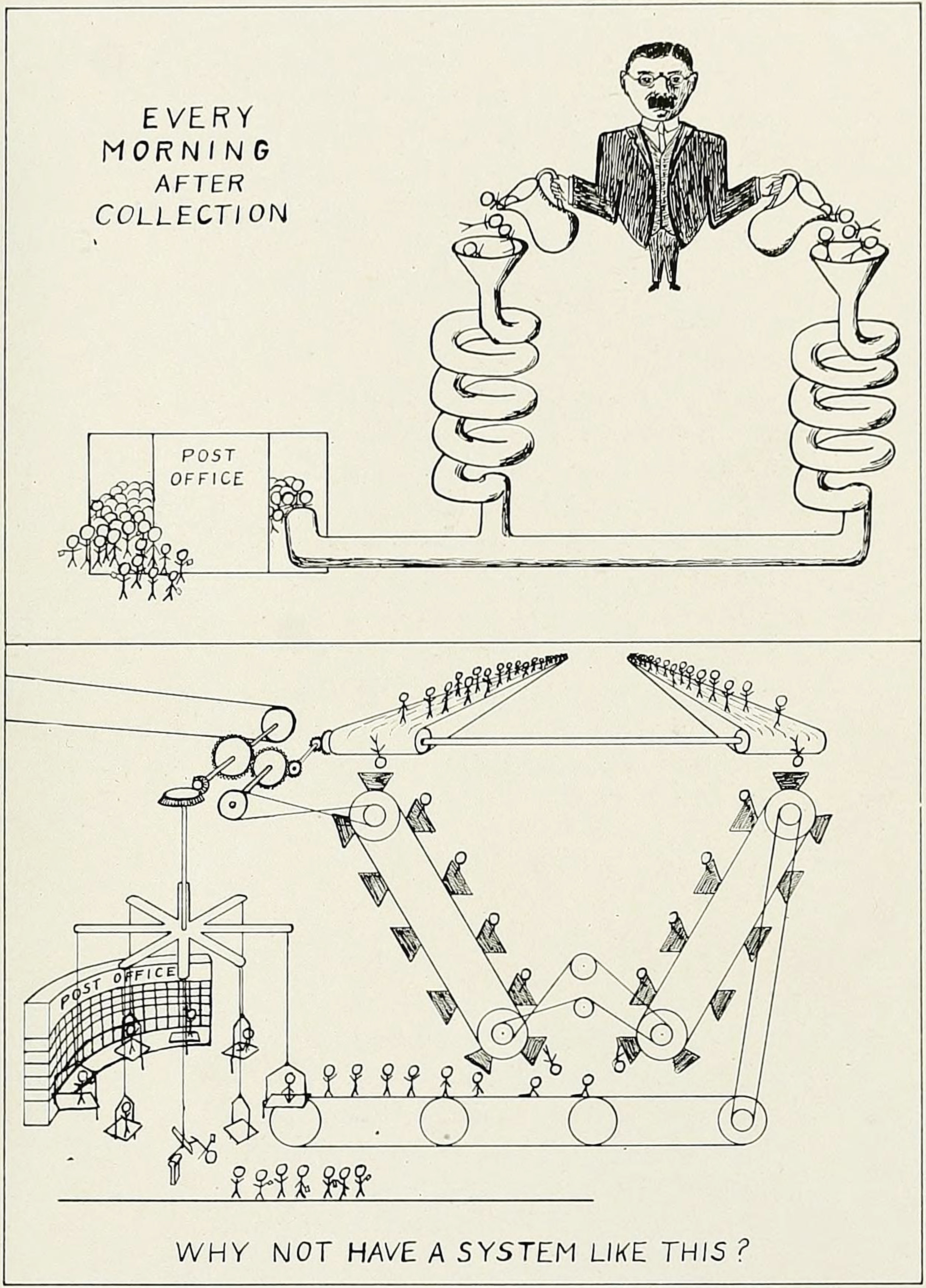 EVERY MORNING AFTER COLLECTION

POST OFFICE

POST OFFICE

WHY NOT HAVE A SYSTEM LIKE THIS?