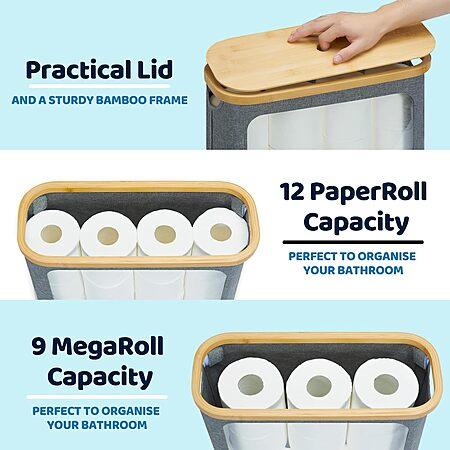 Practical Lid

AND A STURDY BAMBOO FRAME

12 PaperRoll Capacity

PERFECT TO ORGANISE YOUR BATHROOM

9 MegaRoll Capacity

PERFECT TO ORGANISE YOUR BATHROOM