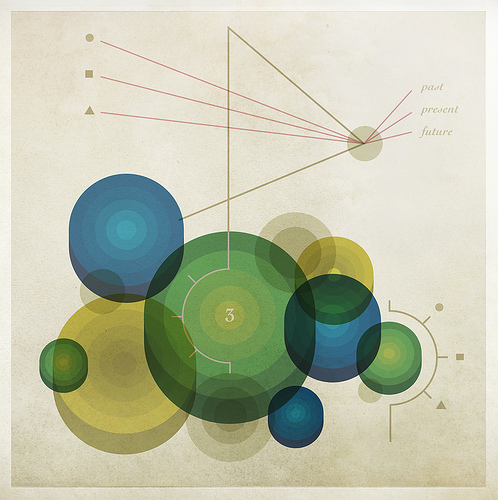 past
present
future

3