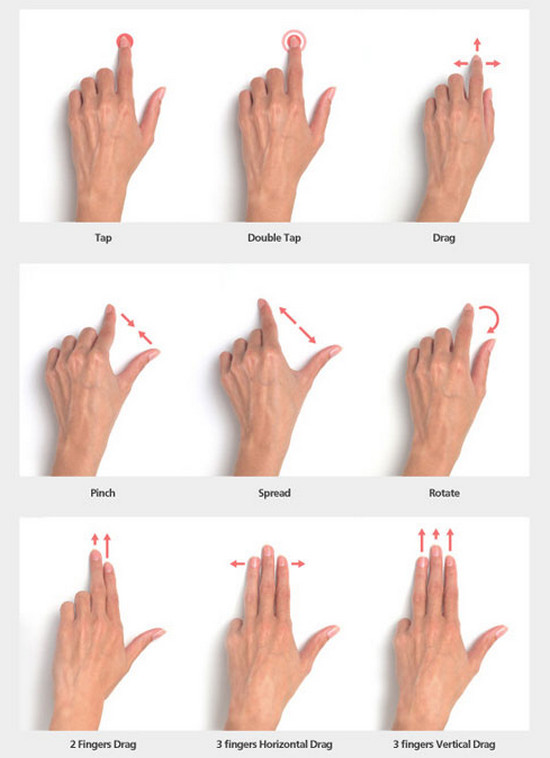 Tap

Double Tap

Drag

Pinch

Spread

Rotate

2 Fingers Drag

3 fingers Horizontal Drag

3 fingers Vertical Drag