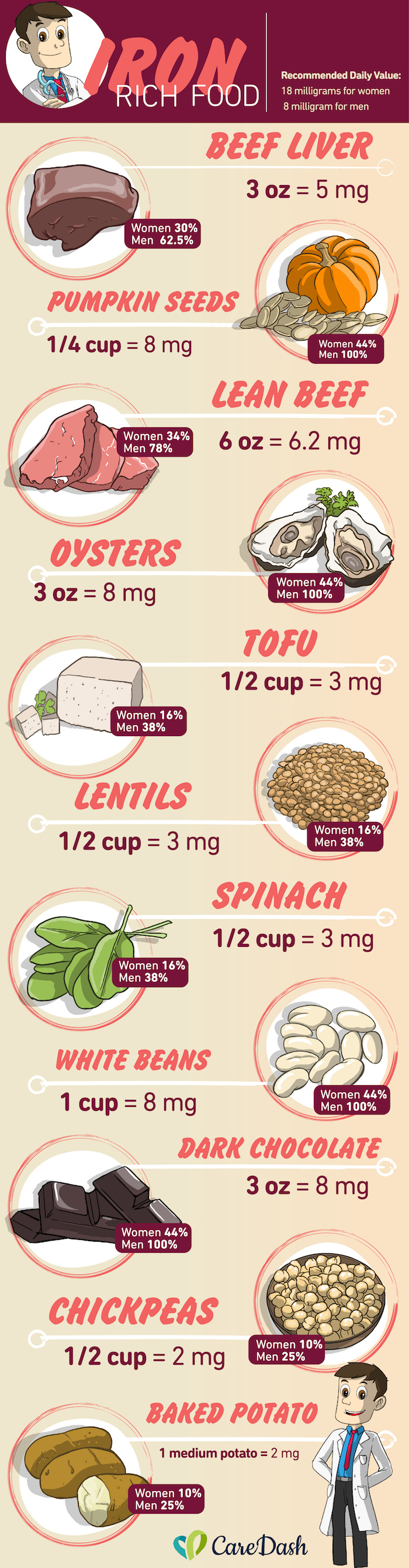 IRON
RICH FOOD

Recommended Daily Value:
18 milligrams for women
8 milligram for men

BEEF LIVER
3 oz = 5 mg
Women 30%
Men 62.5%

PUMPKIN SEEDS
1/4 cup = 8 mg
Women 44%
Men 100%

LEAN BEEF
6 oz = 6.2 mg
Women 34%
Men 78%

OYSTERS
3 oz = 8 mg
Women 44%
Men 100%

TOFU
1/2 cup = 3 mg
Women 16%
Men 38%

LENTILS
1/2 cup = 3 mg
Women 16%
Men 38%

SPINACH
1/2 cup = 3 mg
Women 16%
Men 38%

WHITE BEANS
1 cup = 8 mg
Women 44%
Men 100%

DARK CHOCOLATE
3 oz = 8 mg
Women 44%
Men 100%

CHICKPEAS
1/2 cup = 2 mg
Women 10%
Men 25%

BAKED POTATO
1 medium potato = 2 mg
Women 10%
Men 25%

CareDash