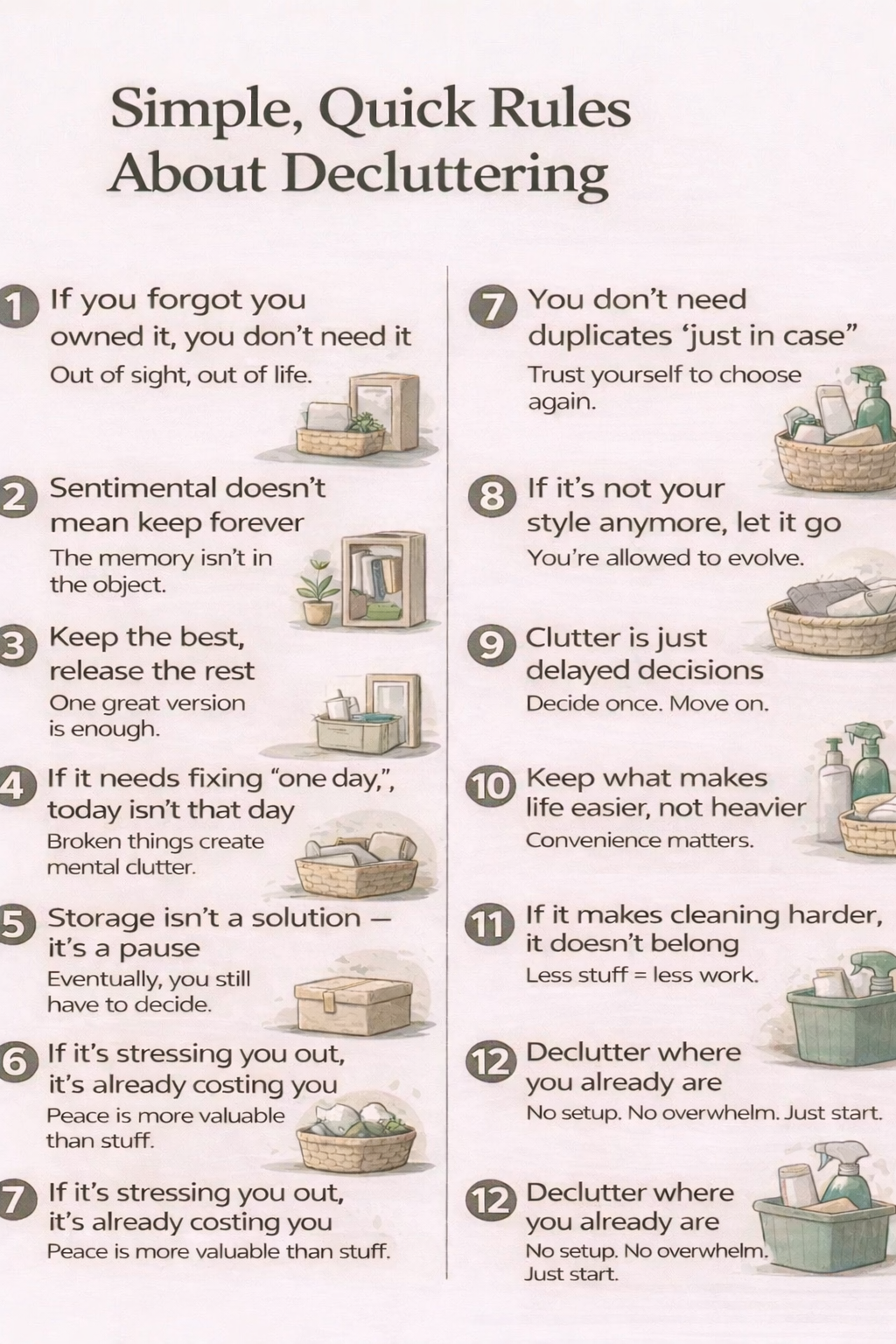 Simple, Quick Rules About Decluttering

1 If you forgot you owned it, you don't need it
Out of sight, out of life.

2 Sentimental doesn't mean keep forever
The memory isn't in the object.

3 Keep the best, release the rest
One great version is enough.

4 If it needs fixing "one day,", today isn't that day
Broken things create mental clutter.

5 Storage isn't a solution — it's a pause
Eventually, you still have to decide.

6 If it's stressing you out, it's already costing you
Peace is more valuable than stuff.

7 If it's stressing you out, it's already costing you
Peace is more valuable than stuff.

7 You don't need duplicates 'just in case"
Trust yourself to choose again.

8 If it's not your style anymore, let it go
You're allowed to evolve.

9 Clutter is just delayed decisions
Decide once. Move on.

10 Keep what makes life easier, not heavier
Convenience matters.

11 If it makes cleaning harder, it doesn't belong
Less stuff = less work.

12 Declutter where you already are
No setup. No overwhelm. Just start.

12 Declutter where you already are
No setup. No overwhelm. Just start.