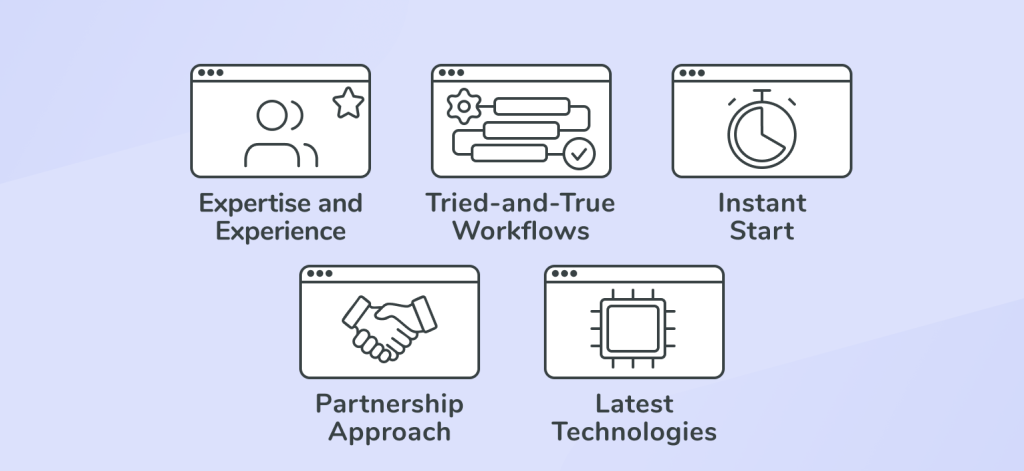 Expertise and Experience

Tried-and-True Workflows

Instant Start

Partnership Approach

Latest Technologies