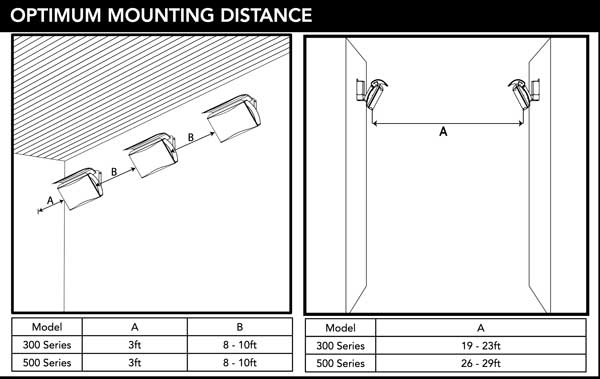 OPTIMUM MOUNTING DISTANCE

A

B

B

| Model | A | B |
|---|---|---|
| 300 Series | 3ft | 8 - 10ft |
| 500 Series | 3ft | 8 - 10ft |

A

| Model | A |
|---|---|
| 300 Series | 19 - 23ft |
| 500 Series | 26 - 29ft |