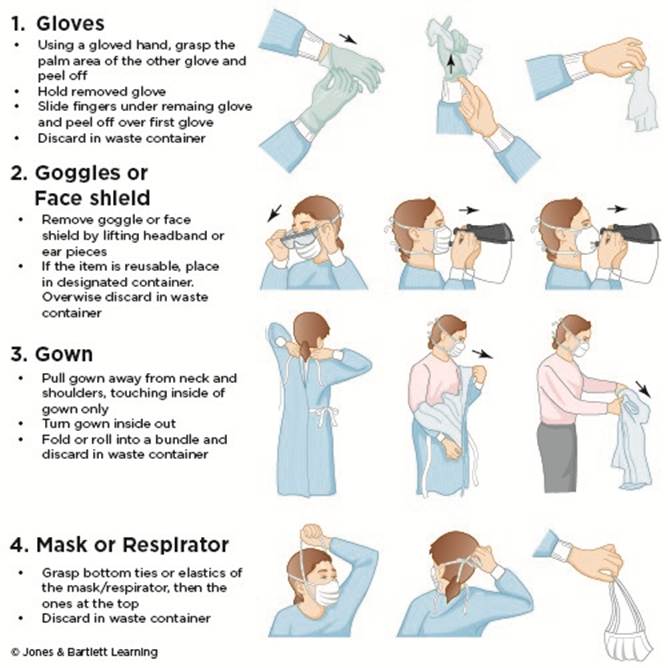 1. Gloves
• Using a gloved hand, grasp the palm area of the other glove and peel off
• Hold removed glove
• Slide fingers under remaing glove and peel off over first glove
• Discard in waste container

2. Goggles or Face shield
• Remove goggle or face shield by lifting headband or ear pieces
• If the item is reusable, place in designated container. Overwise discard in waste container

3. Gown
• Pull gown away from neck and shoulders, touching inside of gown only
• Turn gown inside out
• Fold or roll into a bundle and discard in waste container

4. Mask or Respirator
• Grasp bottom ties or elastics of the mask/respirator, then the ones at the top
• Discard in waste container

© Jones & Bartlett Learning