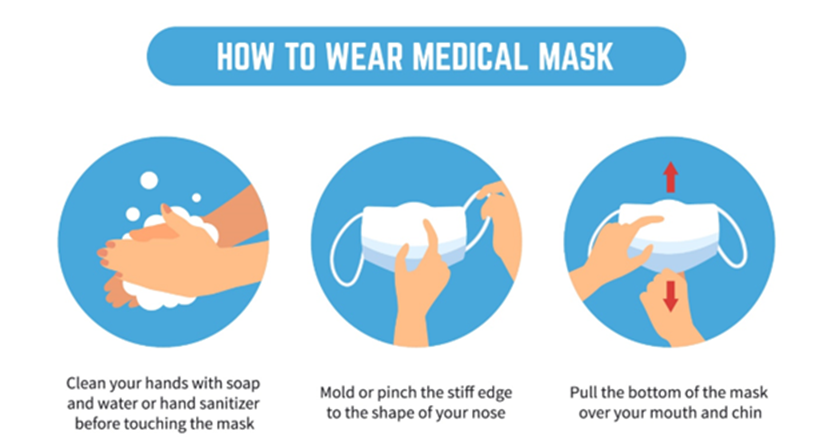 HOW TO WEAR MEDICAL MASK

Clean your hands with soap and water or hand sanitizer before touching the mask

Mold or pinch the stiff edge to the shape of your nose

Pull the bottom of the mask over your mouth and chin