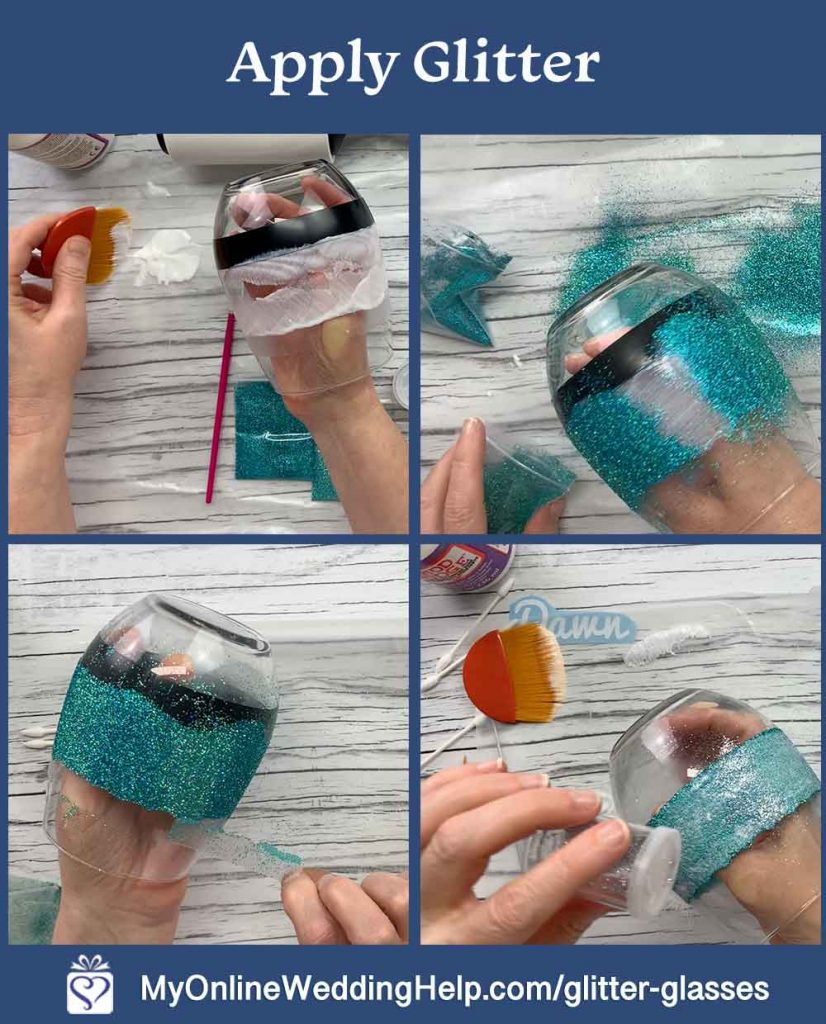 Apply Glitter

Dawn

MyOnlineWeddingHelp.com/glitter-glasses