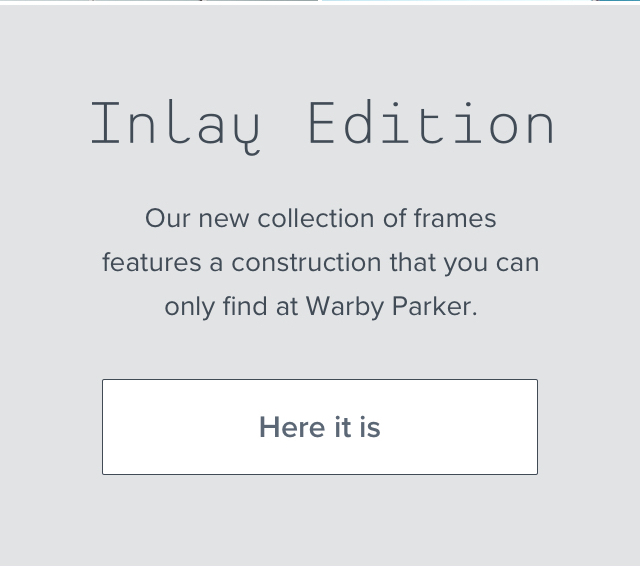 Inlay Edition

Our new collection of frames features a construction that you can only find at Warby Parker.

Here it is