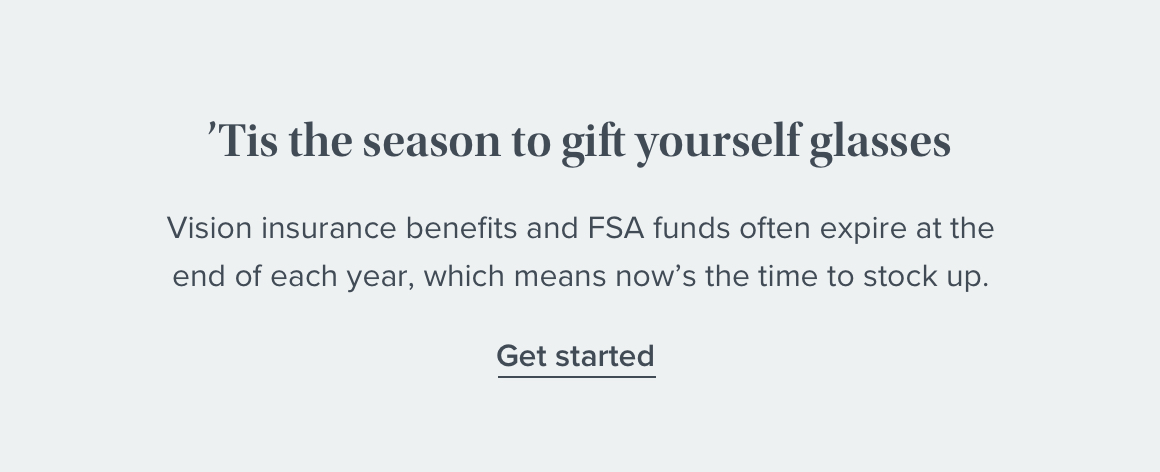 'Tis the season to gift yourself glasses

Vision insurance benefits and FSA funds often expire at the end of each year, which means now's the time to stock up.

Get started