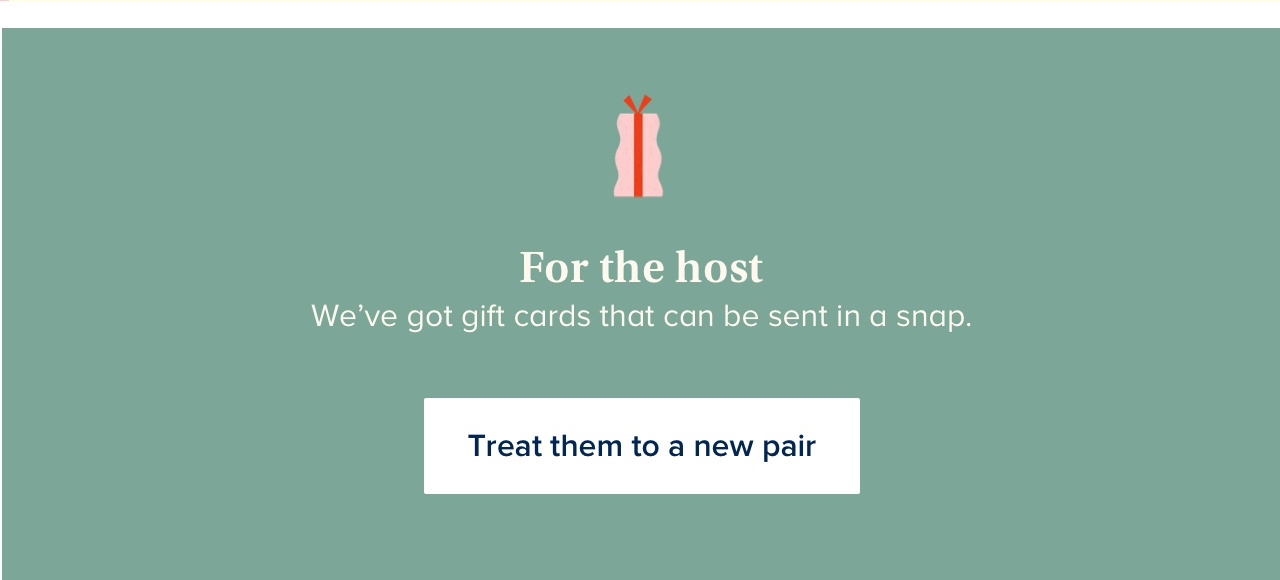 For the host

We've got gift cards that can be sent in a snap.

Treat them to a new pair