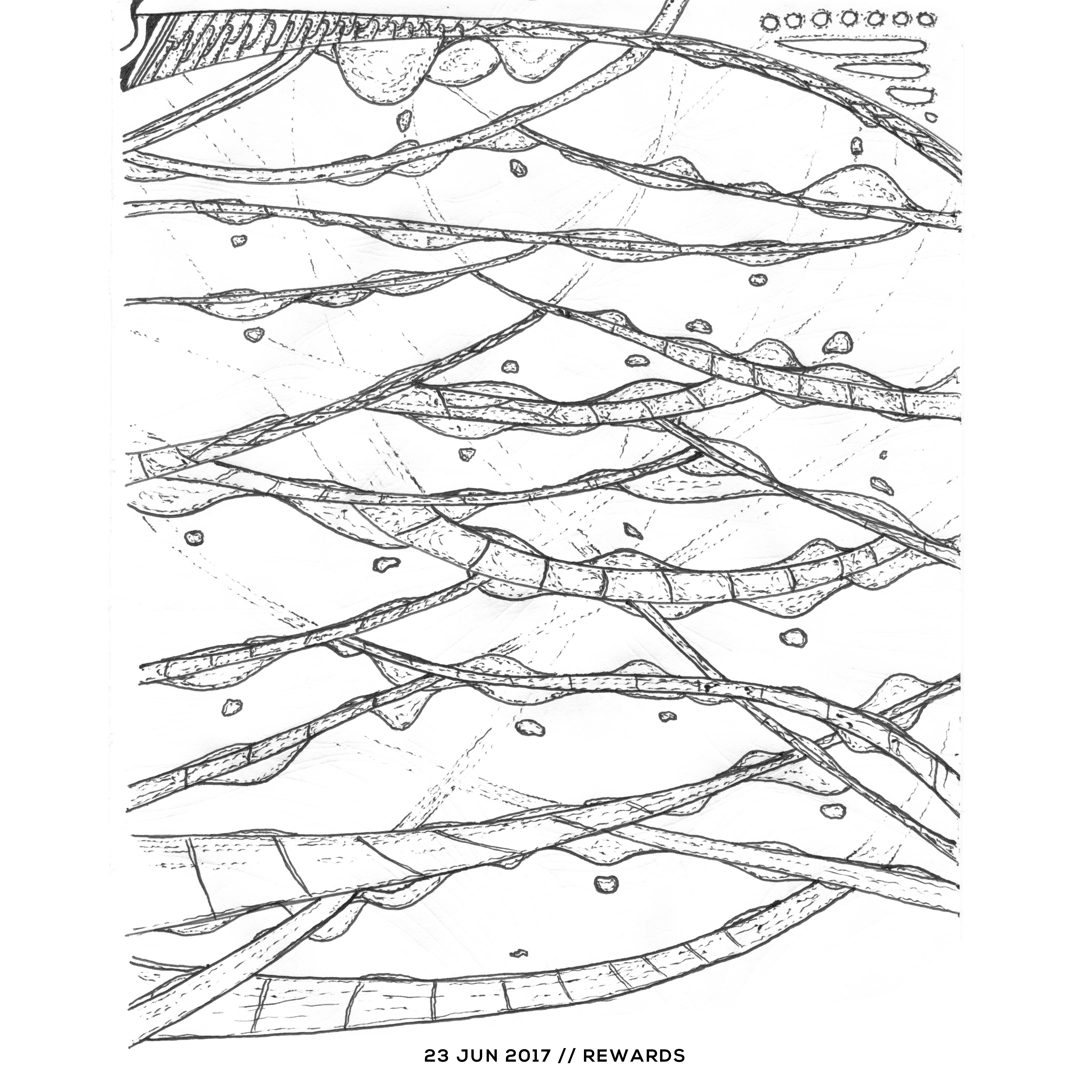 23 JUN 2017 // REWARDS